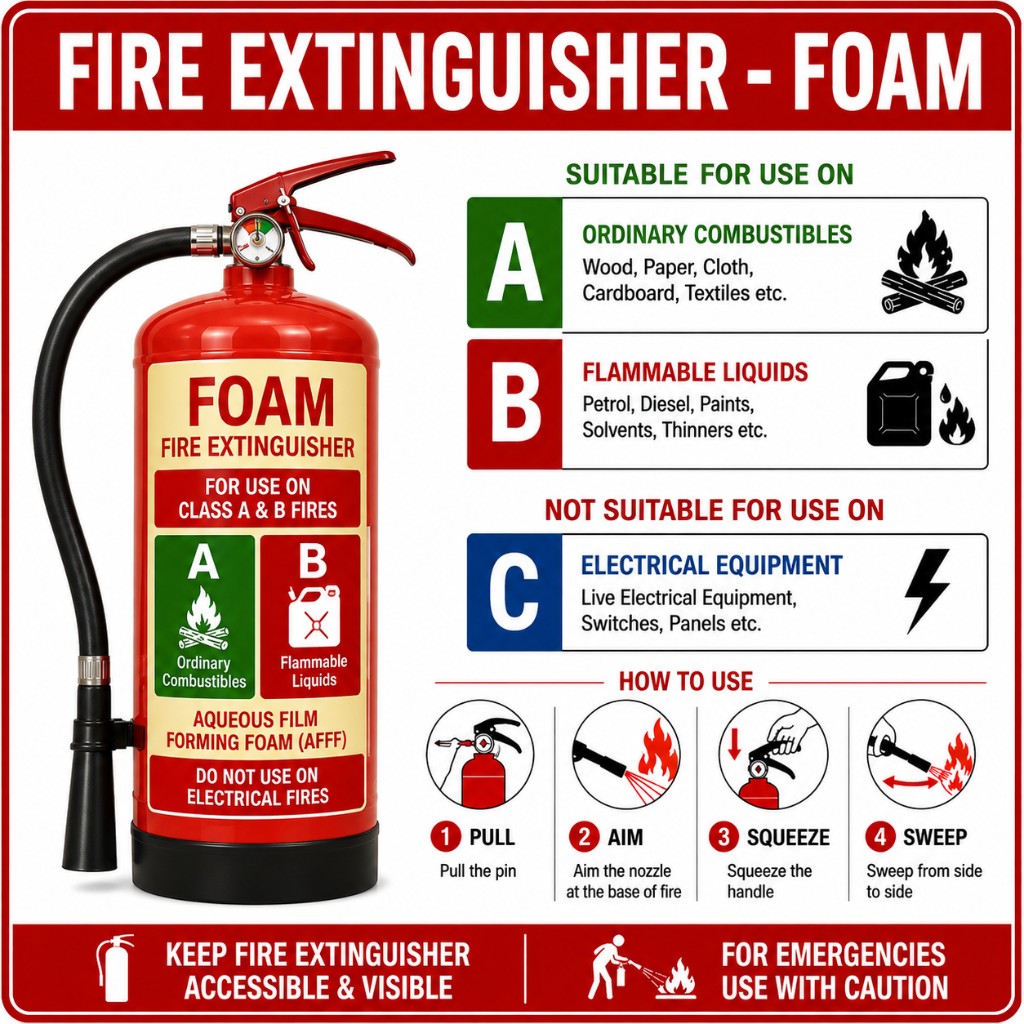 FIRE EXTINGUISHER - FOAM

FOAM
FIRE EXTINGUISHER

FOR USE ON
CLASS A & B FIRES

A
Ordinary Combustibles

B
Flammable Liquids

AQUEOUS FILM FORMING FOAM (AFFF)

DO NOT USE ON ELECTRICAL FIRES

SUITABLE FOR USE ON

A
ORDINARY COMBUSTIBLES
Wood, Paper, Cloth, Cardboard, Textiles etc.

B
FLAMMABLE LIQUIDS
Petrol, Diesel, Paints, Solvents, Thinners etc.

NOT SUITABLE FOR USE ON

C
ELECTRICAL EQUIPMENT
Live Electrical Equipment, Switches, Panels etc.

HOW TO USE

1 PULL
Pull the pin

2 AIM
Aim the nozzle at the base of fire

3 SQUEEZE
Squeeze the handle

4 SWEEP
Sweep from side to side

KEEP FIRE EXTINGUISHER ACCESSIBLE & VISIBLE

FOR EMERGENCIES USE WITH CAUTION